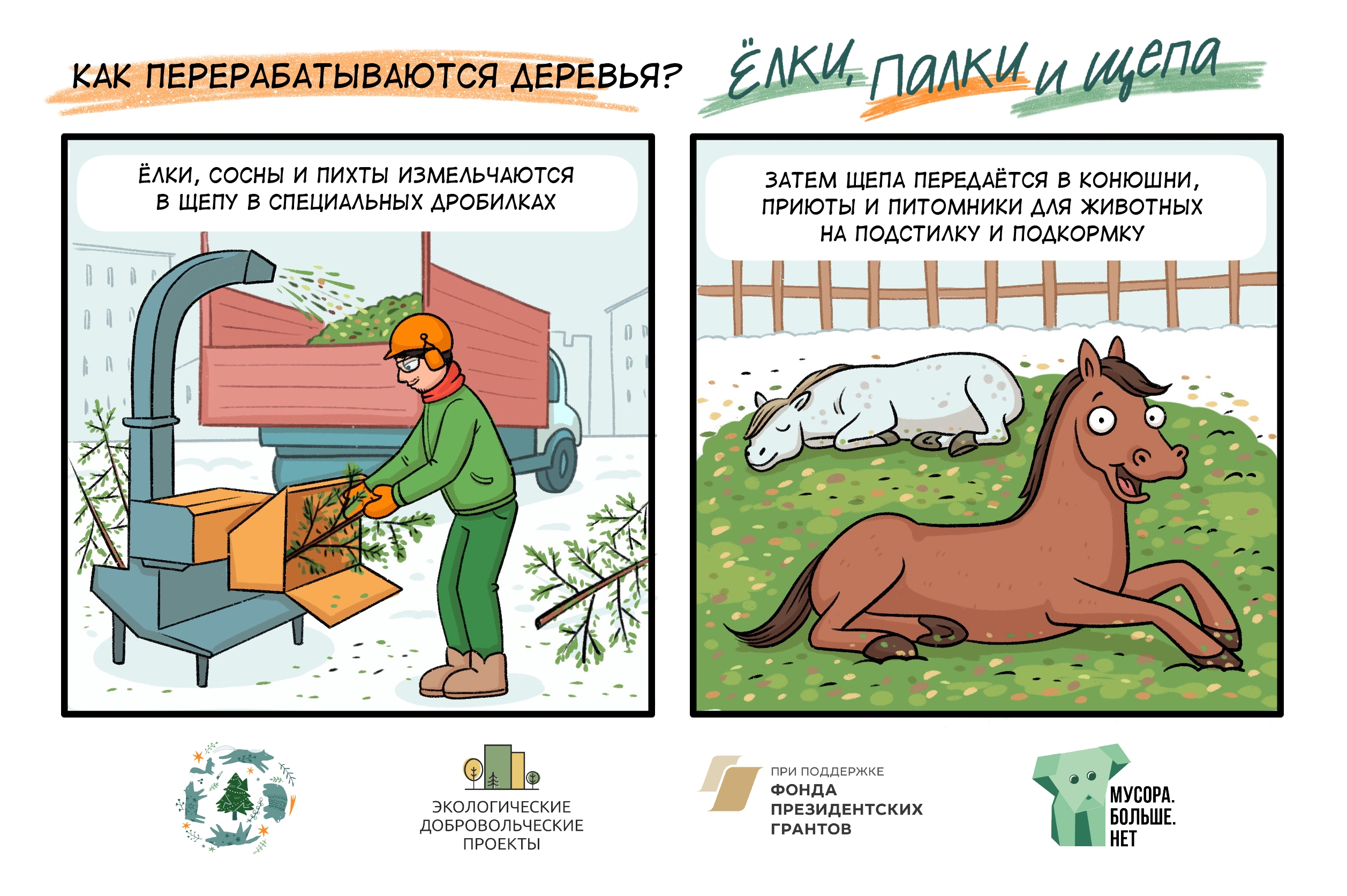 КАК ПЕРЕРАБАТЫВАЮТСЯ ДЕРЕВЬЯ?

Ёлки, палки и щепа

ЁЛКИ, СОСНЫ И ПИХТЫ ИЗМЕЛЬЧАЮТСЯ В ЩЕПУ В СПЕЦИАЛЬНЫХ ДРОБИЛКАХ

ЗАТЕМ ЩЕПА ПЕРЕДАЁТСЯ В КОНЮШНИ, ПРИЮТЫ И ПИТОМНИКИ ДЛЯ ЖИВОТНЫХ НА ПОДСТИЛКУ И ПОДКОРМКУ

ЭКОЛОГИЧЕСКИЕ ДОБРОВОЛЬЧЕСКИЕ ПРОЕКТЫ

ПРИ ПОДДЕРЖКЕ ФОНДА ПРЕЗИДЕНТСКИХ ГРАНТОВ

МУСОРА. БОЛЬШЕ. НЕТ